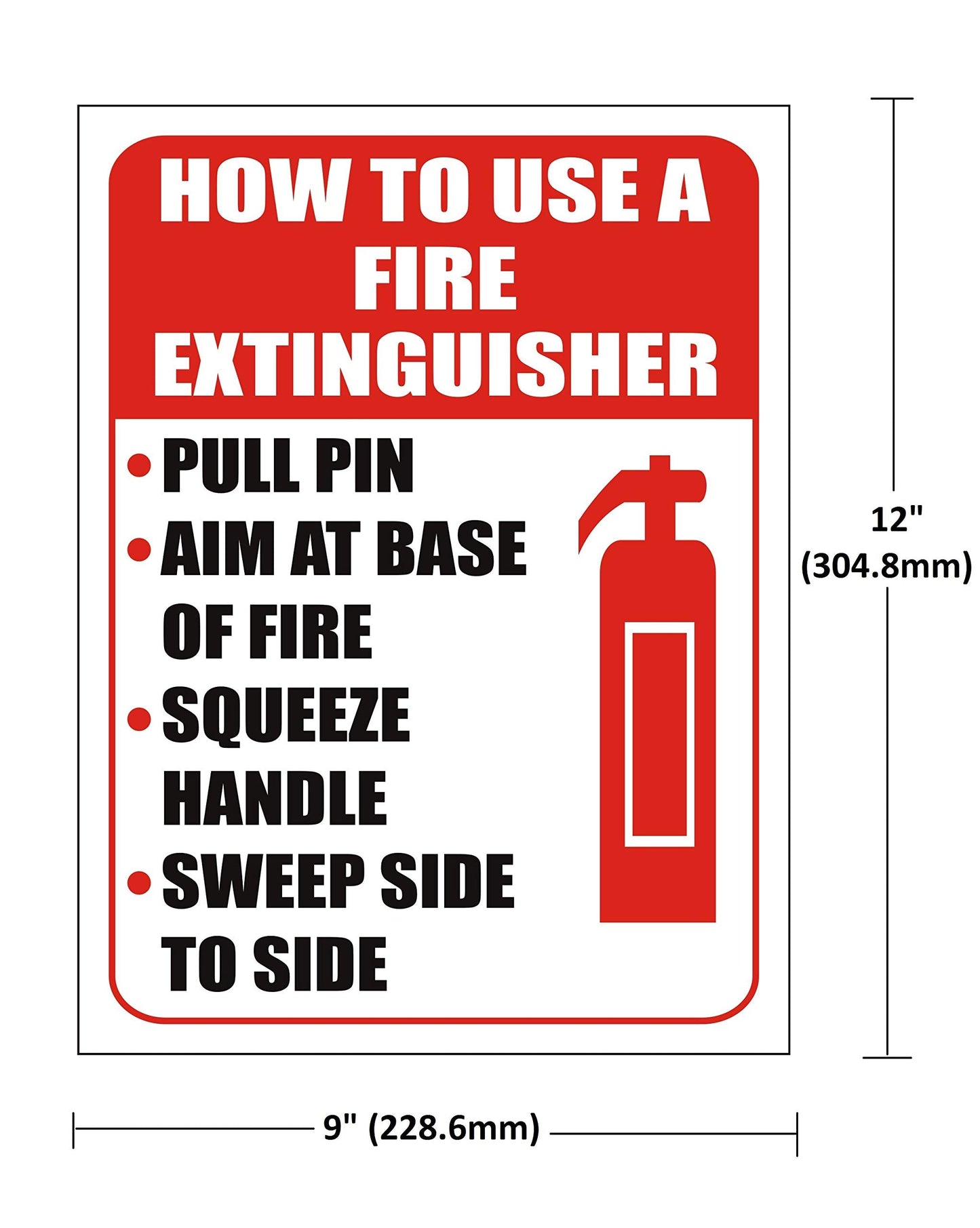 HOW TO USE A FIRE EXTINGUISHER

• PULL PIN
• AIM AT BASE OF FIRE
• SQUEEZE HANDLE
• SWEEP SIDE TO SIDE

12" (304.8mm)

9" (228.6mm)